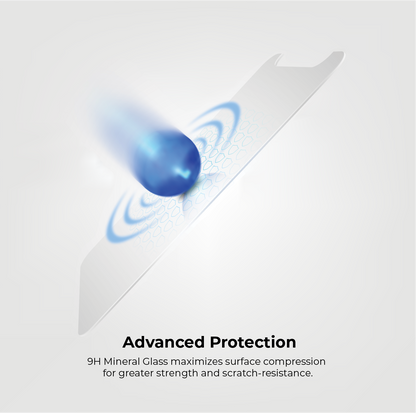 Advanced Protection

9H Mineral Glass maximizes surface compression for greater strength and scratch-resistance.