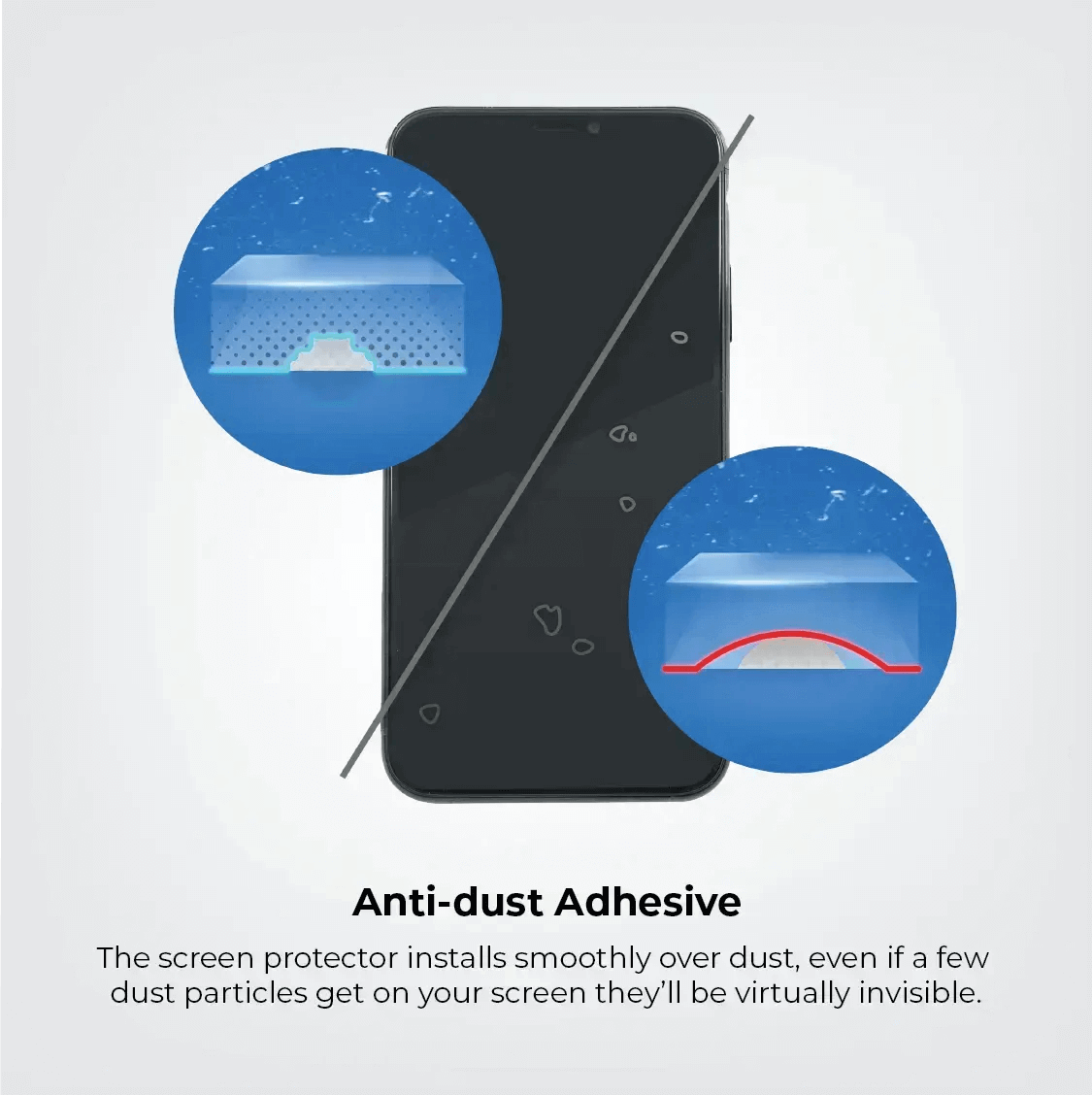 Anti-dust Adhesive

The screen protector installs smoothly over dust, even if a few dust particles get on your screen they'll be virtually invisible.